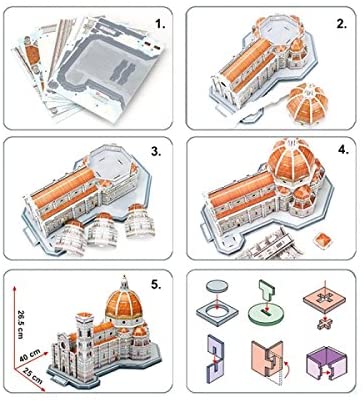 1.

2.

3.

4.

5.

26.5 cm

40 cm

25 cm