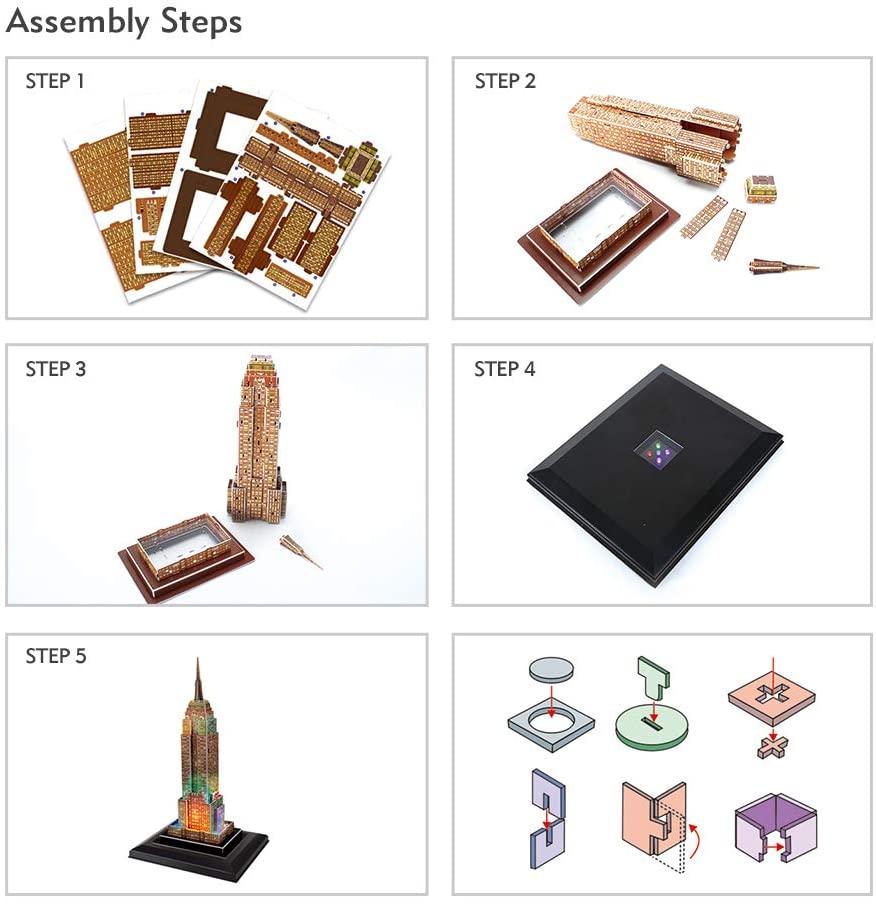 Assembly Steps

STEP 1

STEP 2

STEP 3

STEP 4

STEP 5